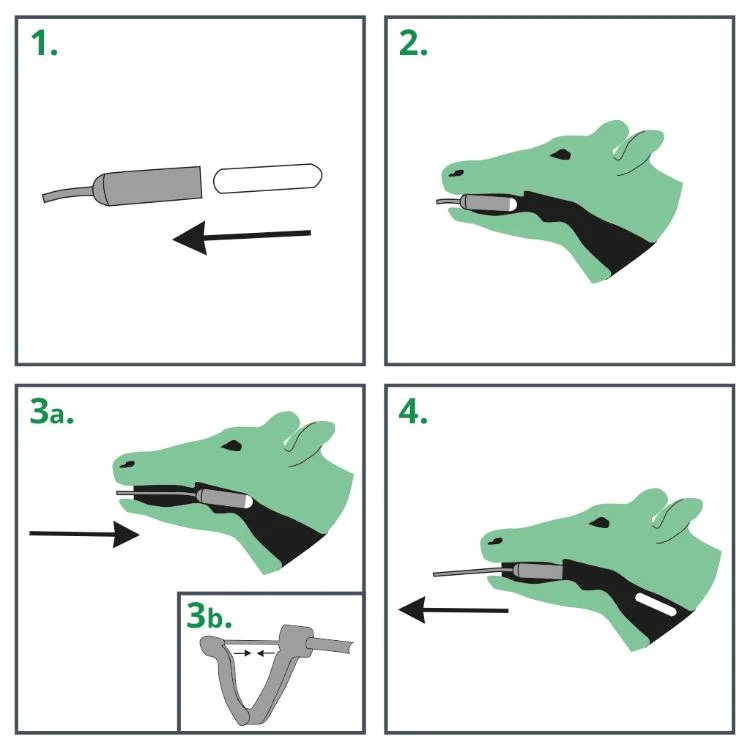 1.

2.

3a.

3b.

4.